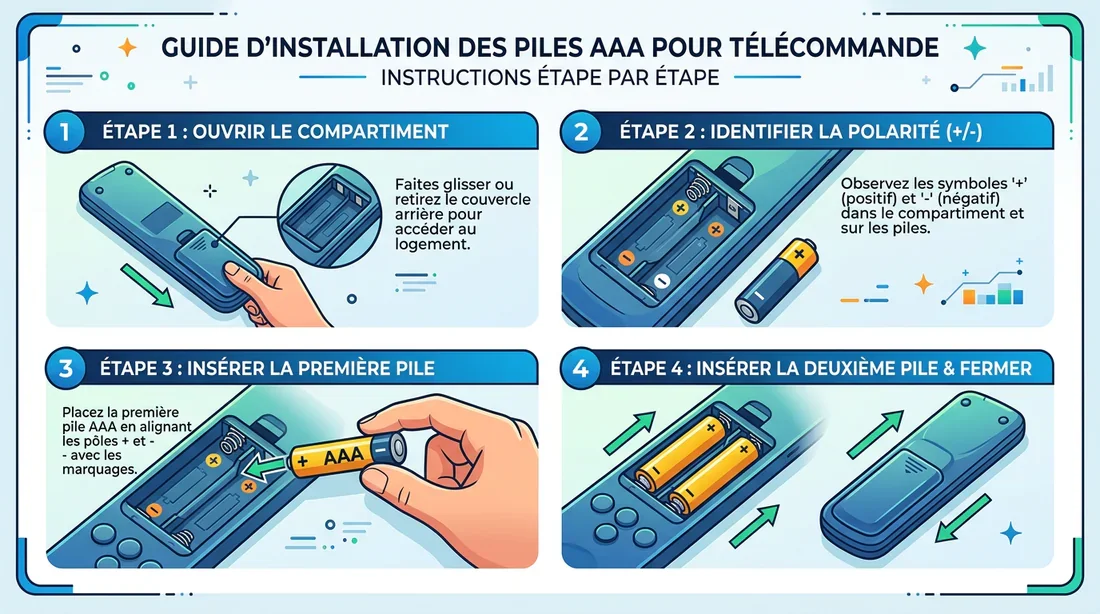 GUIDE D'INSTALLATION DES PILES AAA POUR TÉLÉCOMMANDE
INSTRUCTIONS ÉTAPE PAR ÉTAPE

1 ÉTAPE 1 : OUVRIR LE COMPARTIMENT

Faites glisser ou retirez le couvercle arrière pour accéder au logement.

2 ÉTAPE 2 : IDENTIFIER LA POLARITÉ (+/-)

Observez les symboles '+' (positif) et '-' (négatif) dans le compartiment et sur les piles.

3 ÉTAPE 3 : INSÉRER LA PREMIÈRE PILE

Placez la première pile AAA en alignant les pôles + et - avec les marquages.

+ AAA

4 ÉTAPE 4 : INSÉRER LA DEUXIÈME PILE & FERMER