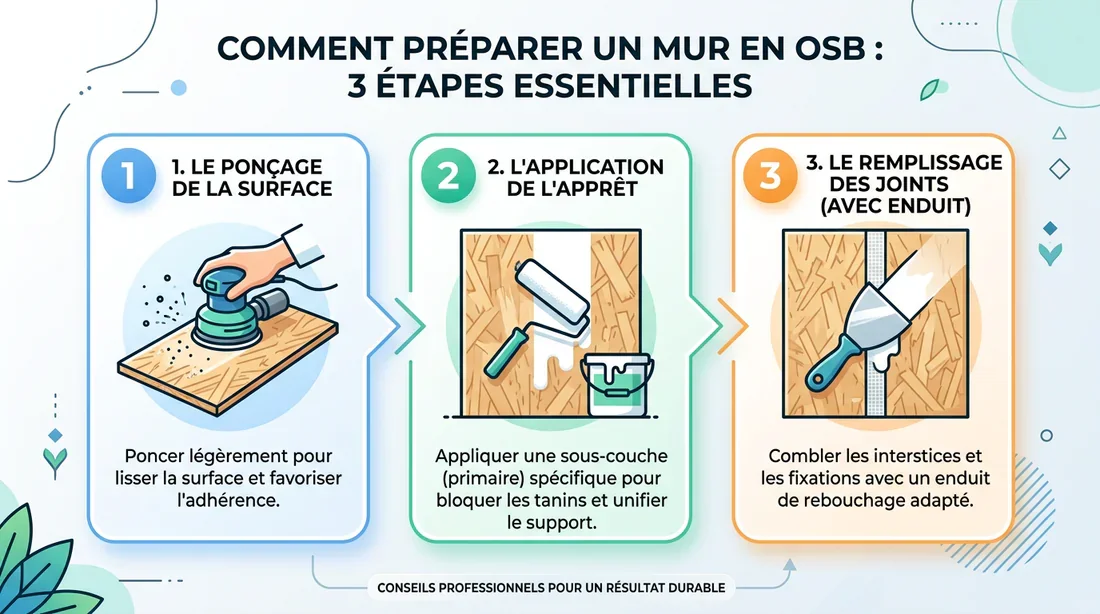 COMMENT PRÉPARER UN MUR EN OSB :
3 ÉTAPES ESSENTIELLES

1
1. LE PONÇAGE DE LA SURFACE

Poncer légèrement pour lisser la surface et favoriser l'adhérence.

2
2. L'APPLICATION DE L'APPRÊT

Appliquer une sous-couche (primaire) spécifique pour bloquer les tanins et unifier le support.

3
3. LE REMPLISSAGE DES JOINTS (AVEC ENDUIT)

Combler les interstices et les fixations avec un enduit de rebouchage adapté.

CONSEILS PROFESSIONNELS POUR UN RÉSULTAT DURABLE