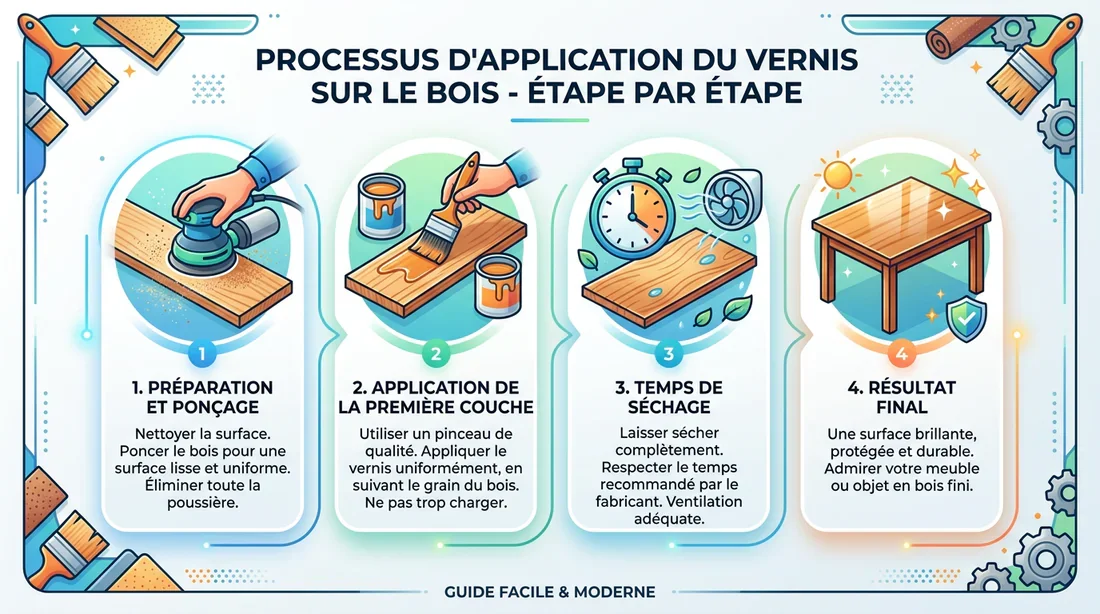 PROCESSUS D'APPLICATION DU VERNIS SUR LE BOIS - ÉTAPE PAR ÉTAPE

1

1. PRÉPARATION ET PONÇAGE

Nettoyer la surface. Poncer le bois pour une surface lisse et uniforme. Éliminer toute la poussière.

2

2. APPLICATION DE LA PREMIÈRE COUCHE

Utiliser un pinceau de qualité. Appliquer le vernis uniformément, en suivant le grain du bois. Ne pas trop charger.

3

3. TEMPS DE SÉCHAGE

Laisser sécher complètement. Respecter le temps recommandé par le fabricant. Ventilation adéquate.

4

4. RÉSULTAT FINAL

Une surface brillante, protégée et durable. Admirer votre meuble ou objet en bois fini.

GUIDE FACILE & MODERNE