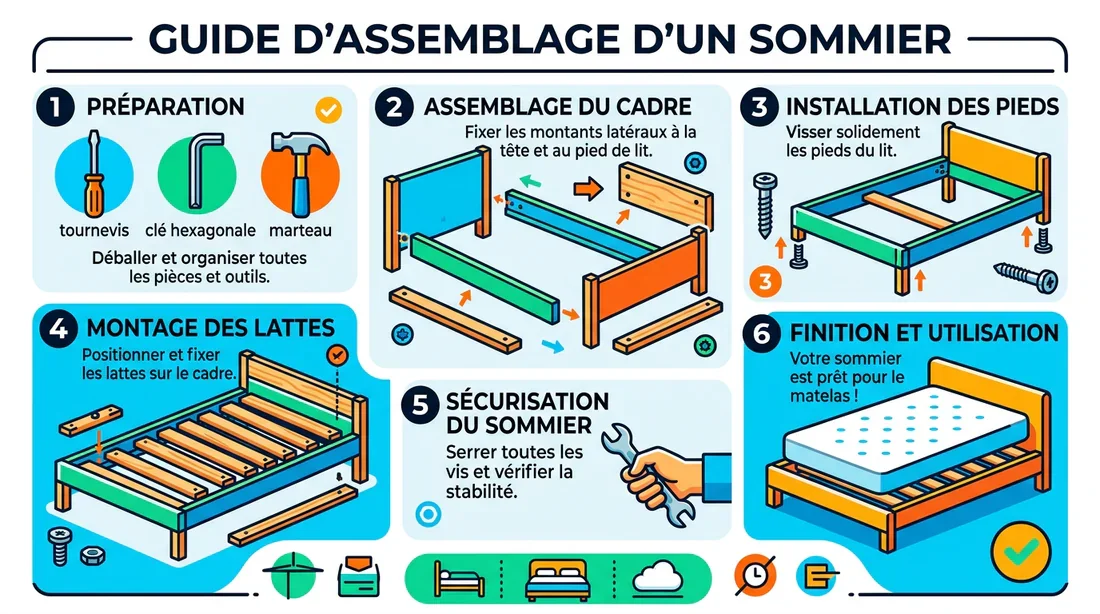 GUIDE D'ASSEMBLAGE D'UN SOMMIER

1 PRÉPARATION

tournevis
clé hexagonale
marteau

Déballer et organiser toutes les pièces et outils.

2 ASSEMBLAGE DU CADRE

Fixer les montants latéraux à la tête et au pied de lit.

3 INSTALLATION DES PIEDS

Visser solidement les pieds du lit.

3

4 MONTAGE DES LATTES

Positionner et fixer les lattes sur le cadre.

5 SÉCURISATION DU SOMMIER

Serrer toutes les vis et vérifier la stabilité.

6 FINITION ET UTILISATION

Votre sommier est prêt pour le matelas !