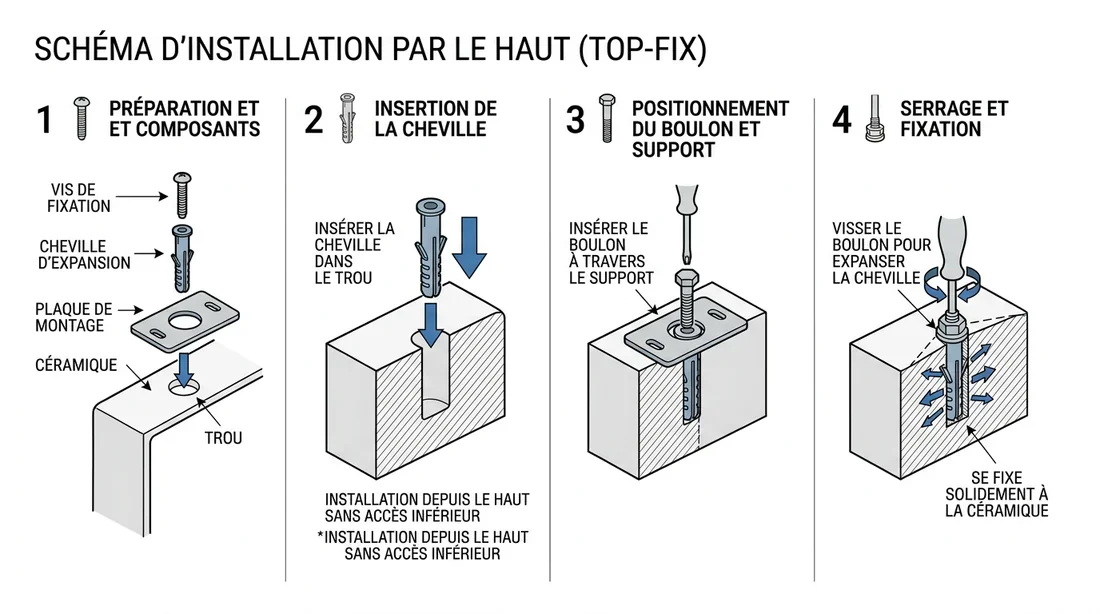 SCHÉMA D'INSTALLATION PAR LE HAUT (TOP-FIX)

1 PRÉPARATION ET ET COMPOSANTS

VIS DE FIXATION

CHEVILLE D'EXPANSION

PLAQUE DE MONTAGE

CÉRAMIQUE

TROU

2 INSERTION DE LA CHEVILLE

INSÉRER LA CHEVILLE DANS LE TROU

INSTALLATION DEPUIS LE HAUT SANS ACCÈS INFÉRIEUR

*INSTALLATION DEPUIS LE HAUT SANS ACCÈS INFÉRIEUR

3 POSITIONNEMENT DU BOULON ET SUPPORT

INSÉRER LE BOULON À TRAVERS LE SUPPORT

4 SERRAGE ET FIXATION

VISSER LE BOULON POUR EXPANSER LA CHEVILLE

SE FIXE SOLIDEMENT À LA CÉRAMIQUE