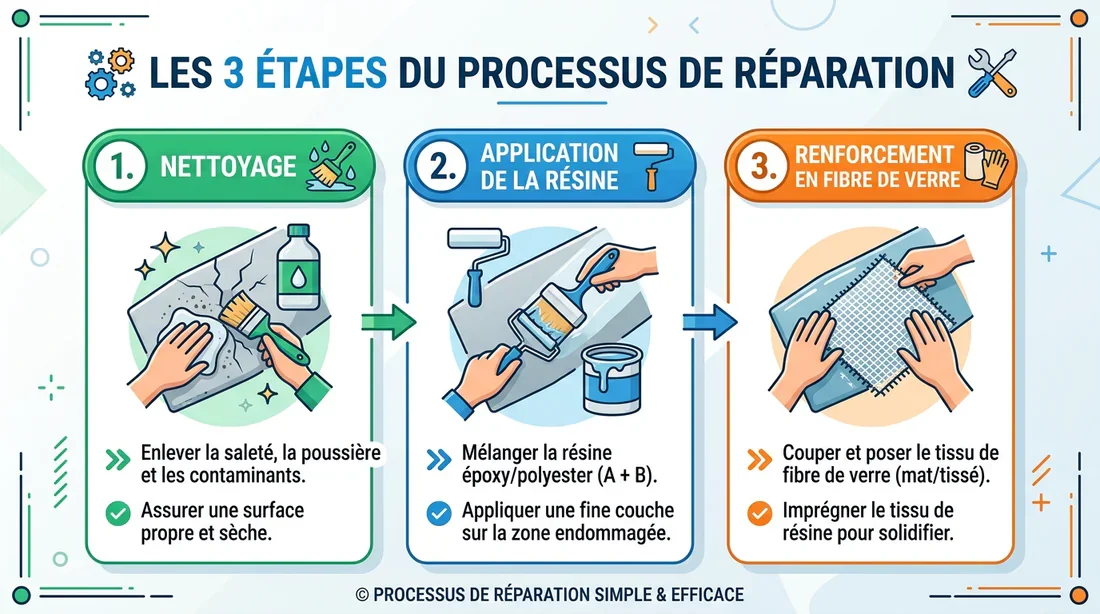 LES 3 ÉTAPES DU PROCESSUS DE RÉPARATION

1. NETTOYAGE

Enlever la saleté, la poussière et les contaminants.

Assurer une surface propre et sèche.

2. APPLICATION DE LA RÉSINE

Mélanger la résine époxy/polyester (A + B).

Appliquer une fine couche sur la zone endommagée.

3. RENFORCEMENT EN FIBRE DE VERRE

Couper et poser le tissu de fibre de verre (mat/tissé).

Imprégner le tissu de résine pour solidifier.

© PROCESSUS DE RÉPARATION SIMPLE & EFFICACE