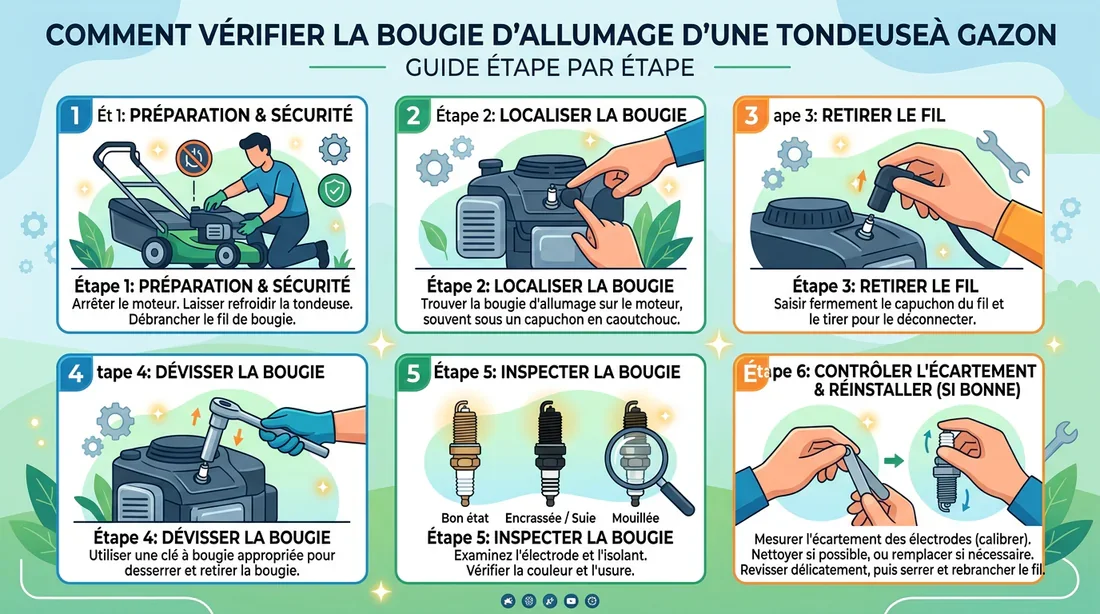 COMMENT VÉRIFIER LA BOUGIE D'ALLUMAGE D'UNE TONDEUSEÀ GAZON

GUIDE ÉTAPE PAR ÉTAPE

1 Ét 1: PRÉPARATION & SÉCURITÉ

Étape 1: PRÉPARATION & SÉCURITÉ
Arrêter le moteur. Laisser refroidir la tondeuse. Débrancher le fil de bougie.

2 Étape 2: LOCALISER LA BOUGIE

Étape 2: LOCALISER LA BOUGIE
Trouver la bougie d'allumage sur le moteur, souvent sous un capuchon en caoutchouc.

3 ape 3: RETIRER LE FIL

Étape 3: RETIRER LE FIL
Saisir fermement le capuchon du fil et le tirer pour le déconnecter.

4 tape 4: DÉVISSER LA BOUGIE

Étape 4: DÉVISSER LA BOUGIE
Utiliser une clé à bougie appropriée pour desserrer et retirer la bougie.

5 Étape 5: INSPECTER LA BOUGIE

Bon état
Encrassée / Suie
Mouillée

Étape 5: INSPECTER LA BOUGIE
Examinez l'électrode et l'isolant. Vérifier la couleur et l'usure.

Étape 6: CONTRÔLER L'ÉCARTEMENT & RÉINSTALLER (SI BONNE)

Mesurer l'écartement des électrodes (calibrer). Nettoyer si possible, ou remplacer si nécessaire. Revisser délicatement, puis serrer et rebrancher le fil.