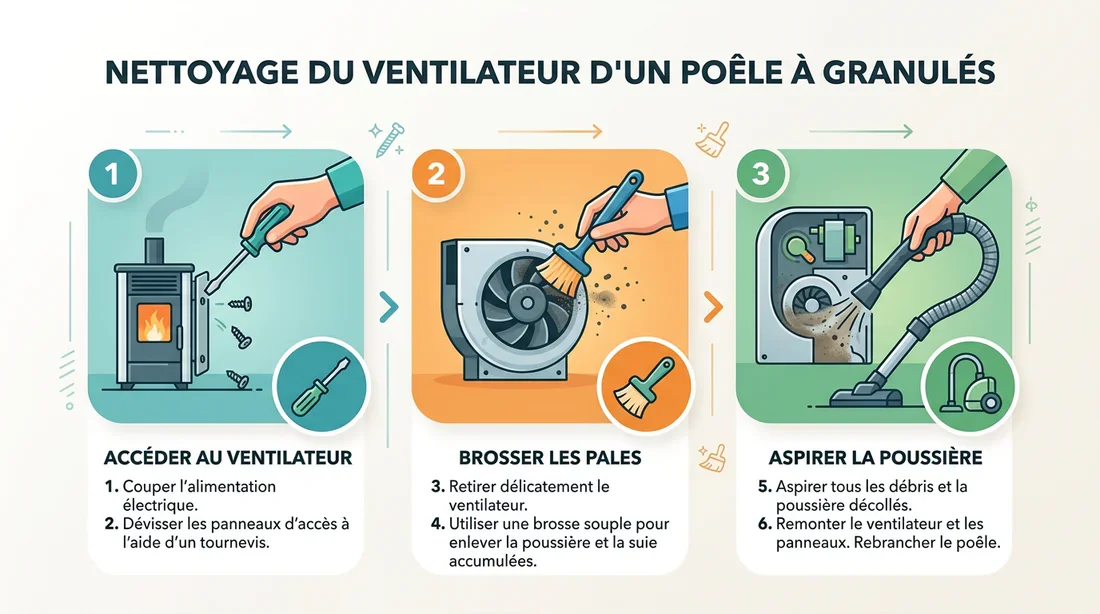 NETTOYAGE DU VENTILATEUR D'UN POÊLE À GRANULÉS

1

ACCÉDER AU VENTILATEUR

1. Couper l'alimentation électrique.
2. Dévisser les panneaux d'accès à l'aide d'un tournevis.

2

BROSSER LES PALES

3. Retirer délicatement le ventilateur.
4. Utiliser une brosse souple pour enlever la poussière et la suie accumulées.

3

ASPIRER LA POUSSIÈRE

5. Aspirer tous les débris et la poussière décollés.
6. Remonter le ventilateur et les panneaux. Rebrancher le poêle.